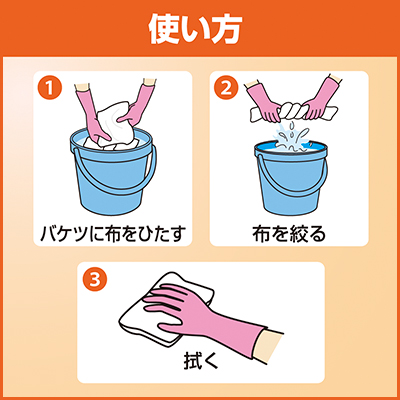 使い方

1
バケツに布をひたす

2
布を絞る

3
拭く