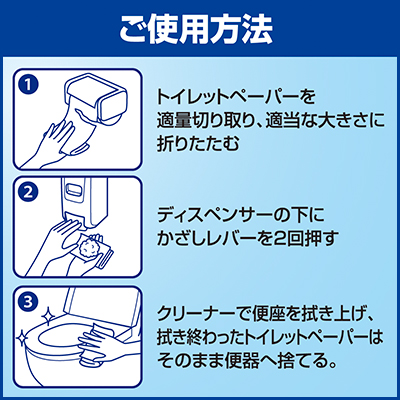 ご使用方法

1

トイレットペーパーを適量切り取り、適当な大きさに折りたたむ

2

ディスペンサーの下にかざしレバーを2回押す

3

クリーナーで便座を拭き上げ、拭き終わったトイレットペーパーはそのまま便器へ捨てる。