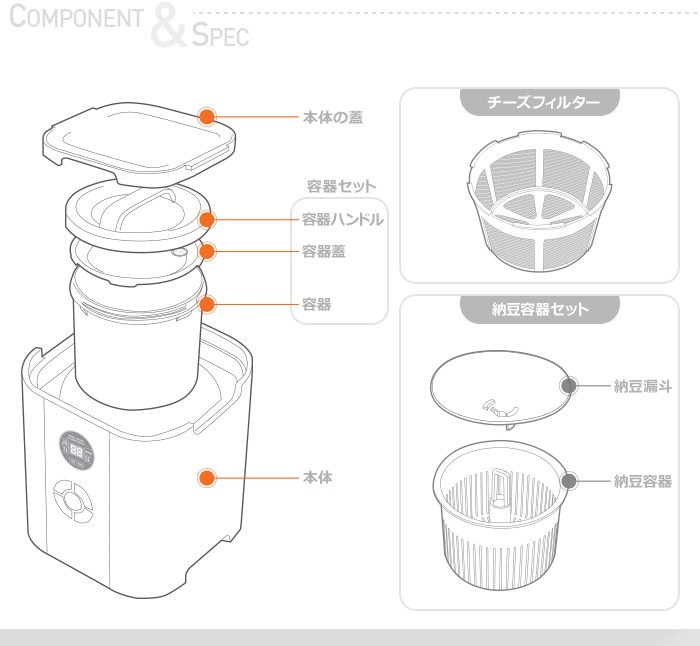 COMPONENT & SPEC

本体の蓋

容器セット

容器ハンドル

容器蓋

容器

本体

チーズフィルター

納豆容器セット

納豆漏斗

納豆容器