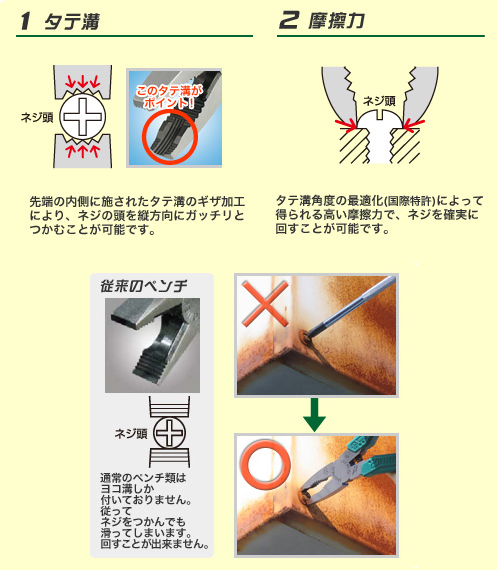 1 タテ溝

ネジ頭

このタテ溝がポイント!

先端の内側に施されたタテ溝のギザ加工により、ネジの頭を縦方向にガッチリとつかむことが可能です。

2 摩擦力

ネジ頭

タテ溝角度の最適化(国際特許)によって得られる高い摩擦力で、ネジを確実に回すことが可能です。

従来のペンチ

ネジ頭

通常のペンチ類はヨコ溝しか付いておりません。従ってネジをつかんでも滑ってしまいます。回すことが出来ません。