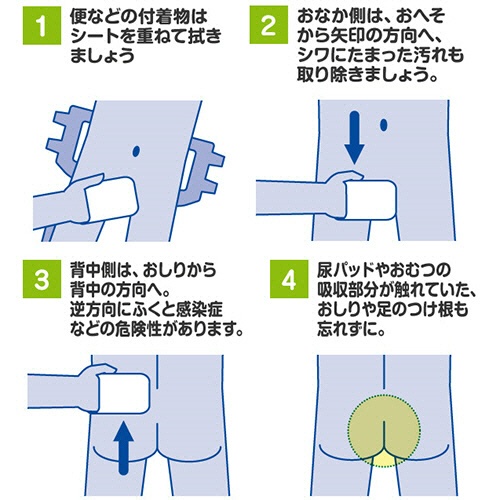 1 便などの付着物はシートを重ねて拭きましょう

2 おなか側は、おへそから矢印の方向へ、シワにたまった汚れも取り除きましょう。

3 背中側は、おしりから背中の方向へ。逆方向にふくと感染症などの危険性があります。

4 尿パッドやおむつの吸収部分が触れていた、おしりや足のつけ根も忘れずに。