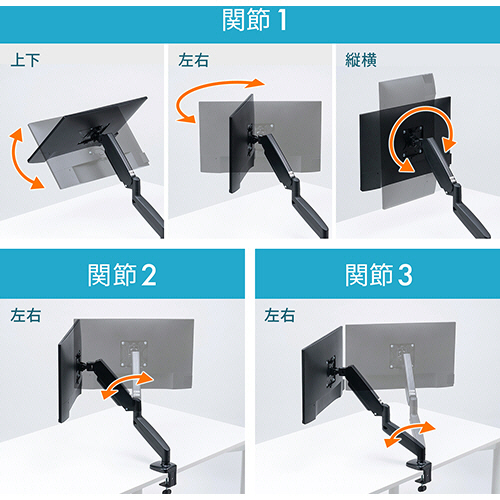 関節 1

上下

左右

縦横

関節 2

左右

関節 3

左右