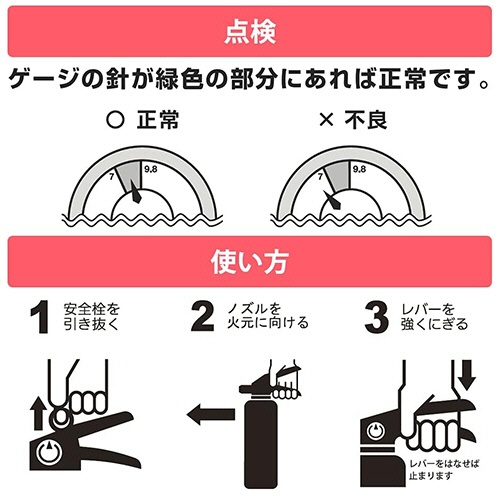 点検

ゲージの針が緑色の部分にあれば正常です。

○ 正常

7 9.8

× 不良

7 9.8

使い方

1 安全栓を引き抜く

2 ノズルを火元に向ける

3 レバーを強くにぎる

レバーをはなせば止まります