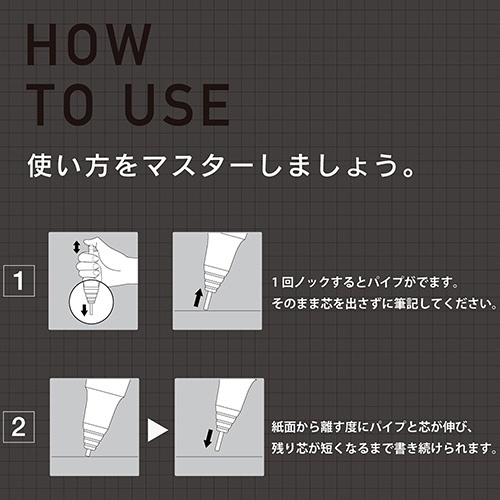 HOW TO USE

使い方をマスターしましょう。

1

1回ノックするとパイプがでます。
そのまま芯を出さずに筆記してください。

2

紙面から離す度にパイプと芯が伸び、
残り芯が短くなるまで書き続けられます。