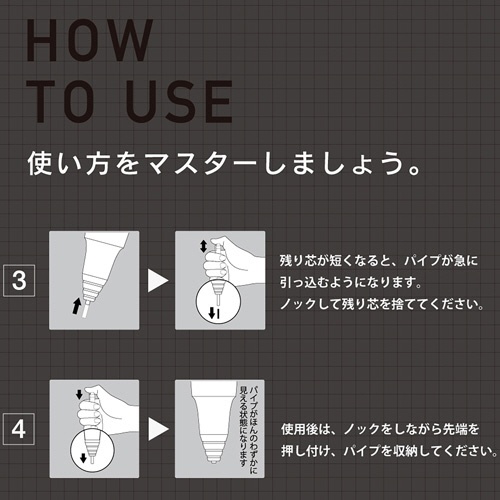 HOW
TO USE

使い方をマスターしましょう。

3

残り芯が短くなると、パイプが急に引っ込むようになります。
ノックして残り芯を捨ててください。

4

パイプがほんのわずかに見える状態になります

使用後は、ノックをしながら先端を押し付け、パイプを収納してください。