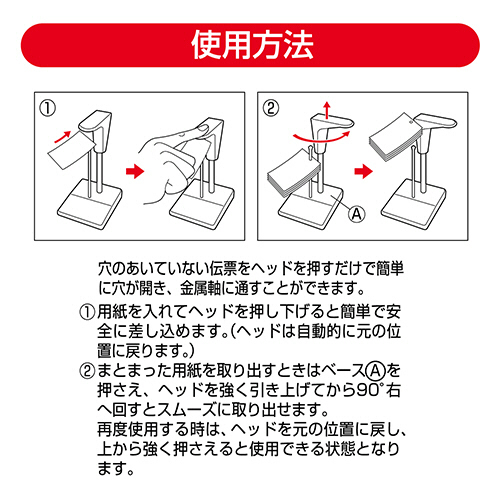 使用方法

①

②

Ⓐ

穴のあいていない伝票をヘッドを押すだけで簡単に穴が開き、金属軸に通すことができます。

①用紙を入れてヘッドを押し下げると簡単で安全に差し込めます。(ヘッドは自動的に元の位置に戻ります。)

②まとまった用紙を取り出すときはベースⒶを押さえ、ヘッドを強く引き上げてから90°右へ回すとスムーズに取り出せます。
再度使用する時は、ヘッドを元の位置に戻し、上から強く押さえると使用できる状態となります。