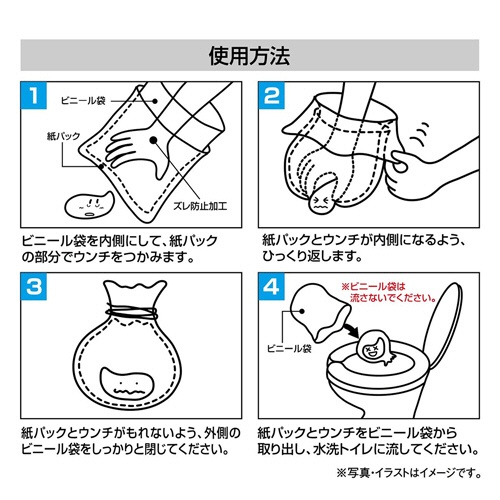 使用方法

1

ビニール袋

紙パック

ズレ防止加工

ビニール袋を内側にして、紙パックの部分でウンチをつかみます。

2

紙パックとウンチが内側になるよう、ひっくり返します。

3

紙パックとウンチがもれないよう、外側のビニール袋をしっかりと閉じてください。

4

※ビニール袋は流さないでください。

ビニール袋

紙パックとウンチをビニール袋から取り出し、水洗トイレに流してください。

※写真・イラストはイメージです。