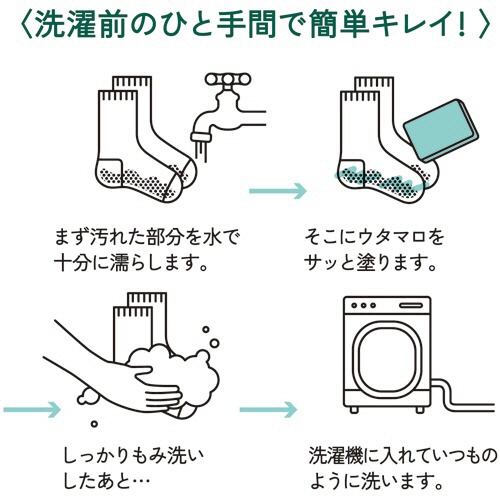 〈洗濯前のひと手間で簡単キレイ！〉

まず汚れた部分を水で十分に濡らします。

そこにウタマロをサッと塗ります。

しっかりもみ洗いしたあと…

洗濯機に入れていつものように洗います。