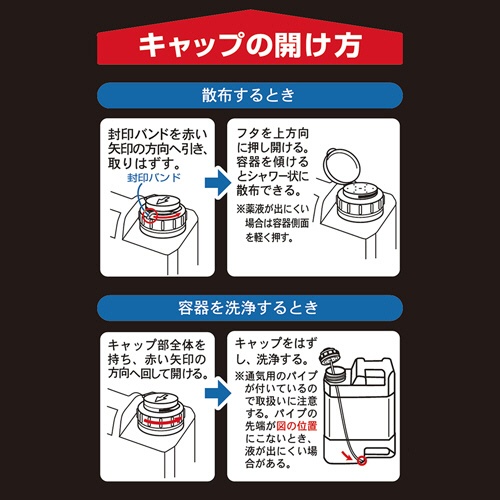 キャップの開け方

散布するとき

封印バンドを赤い矢印の方向へ引き、取りはずす。

封印バンド

フタを上方向に押し開ける。容器を傾けるとシャワー状に散布できる。

※薬液が出にくい場合は容器側面を軽く押す。

容器を洗浄するとき

キャップ部全体を持ち、赤い矢印の方向へ回して開ける。

キャップをはずし、洗浄する。

※通気用のパイプが付いているので取扱いに注意する。パイプの先端が図の位置にこないとき、液が出にくい場合がある。