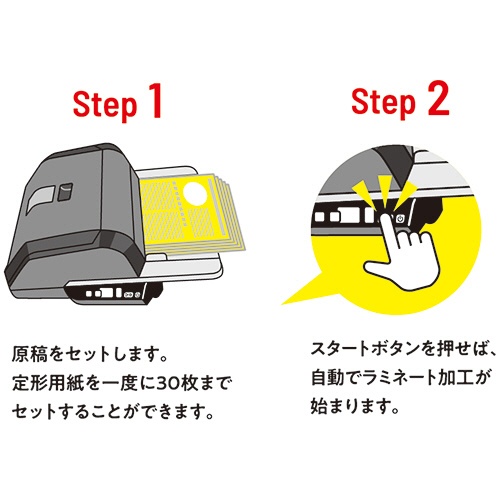 Step 1

原稿をセットします。
定形用紙を一度に30枚までセットすることができます。

Step 2

スタートボタンを押せば、自動でラミネート加工が始まります。