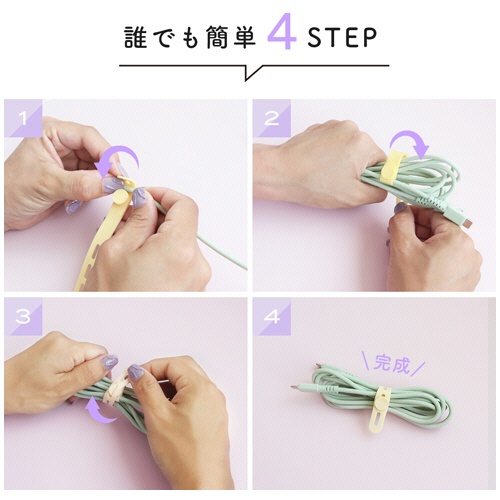 誰でも簡単 4 STEP

1

2

3

4

\完成/