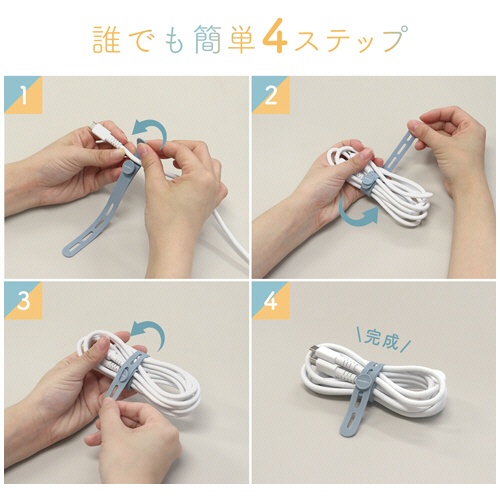 誰でも簡単4ステップ

1

2

3

4

\完成/