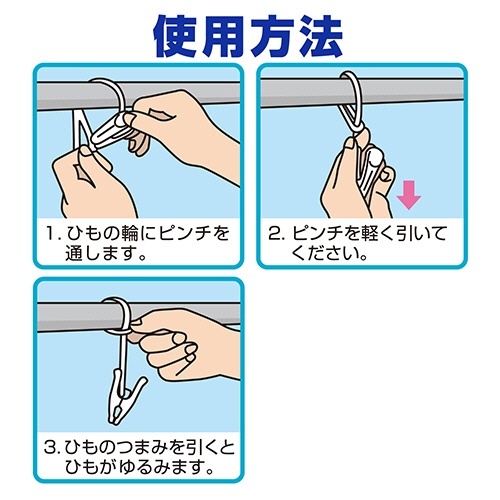 使用方法

1. ひもの輪にピンチを通します。

2. ピンチを軽く引いてください。

3. ひものつまみを引くとひもがゆるみます。