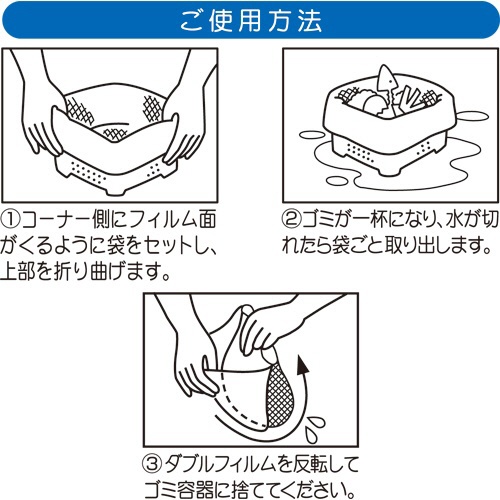 ご使用方法

①コーナー側にフィルム面がくるように袋をセットし、上部を折り曲げます。

②ゴミが一杯になり、水が切れたら袋ごと取り出します。

③ダブルフィルムを反転してゴミ容器に捨ててください。