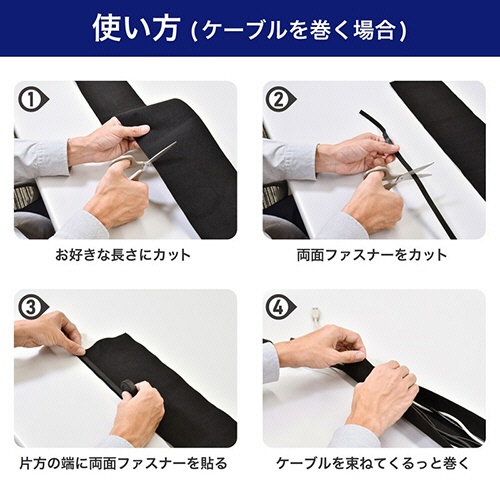 使い方（ケーブルを巻く場合）

①

お好きな長さにカット

②

両面ファスナーをカット

③

片方の端に両面ファスナーを貼る

④

ケーブルを束ねてくるっと巻く