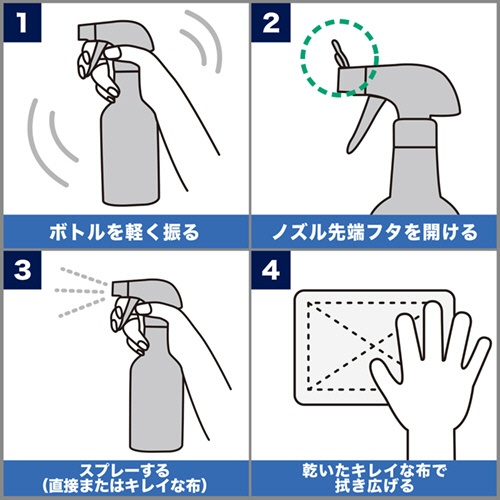 1

ボトルを軽く振る

2

ノズル先端フタを開ける

3

スプレーする
(直接またはキレイな布)

4

乾いたキレイな布で
拭き広げる