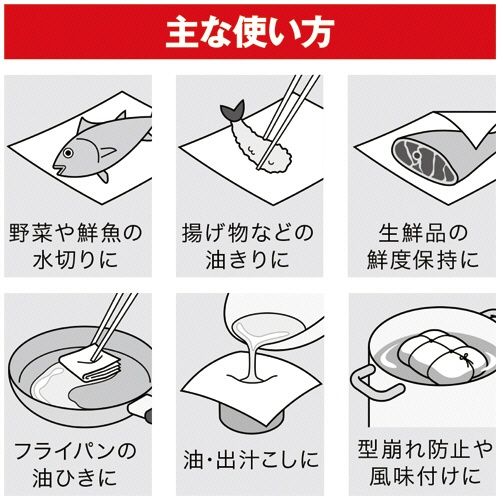 主な使い方

野菜や鮮魚の水切りに

揚げ物などの油きりに

生鮮品の鮮度保持に

フライパンの油ひきに

油・出汁こしに

型崩れ防止や風味付けに