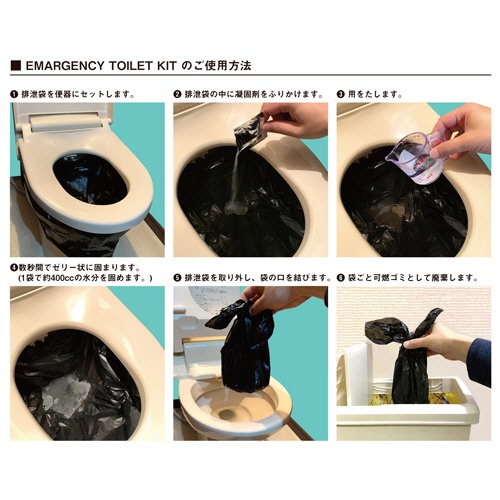 ■ EMARGENCY TOILET KIT のご使用方法

❶ 排泄袋を便器にセットします。

❷ 排泄袋の中に凝固剤をふりかけます。

❸ 用をたします。

❹数秒間でゼリー状に固まります。
(1袋で約400ccの水分を固めます。)

❺ 排泄袋を取り外し、袋の口を結びます。

❻ 袋ごと可燃ゴミとして廃棄します。