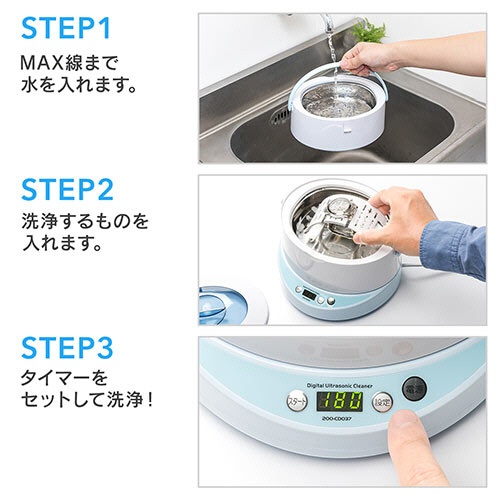 STEP1
MAX線まで
水を入れます。

STEP2
洗浄するものを
入れます。

STEP3
タイマーを
セットして洗浄！

Digital Ultrasonic Cleaner
スタート
180
設定
電源
200-CD037