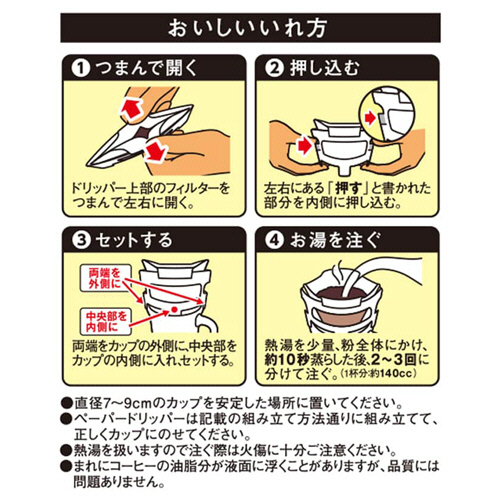 おいしいいれ方

❶ つまんで開く

ドリッパー上部のフィルターをつまんで左右に開く。

❷ 押し込む

左右にある「押す」と書かれた部分を内側に押し込む。

❸ セットする

両端を外側に

中央部を内側に

両端をカップの外側に、中央部をカップの内側に入れ、セットする。

❹ お湯を注ぐ

熱湯を少量、粉全体にかけ、約10秒蒸らした後、2～3回に分けて注ぐ。(1杯分:約140cc)

●直径7～9cmのカップを安定した場所に置いてください。
●ペーパードリッパーは記載の組み立て方法通りに組み立てて、正しくカップにのせてください。
●熱湯を扱いますので注ぐ際は火傷に十分ご注意ください。
●まれにコーヒーの油脂分が液面に浮くことがありますが、品質には問題ありません。