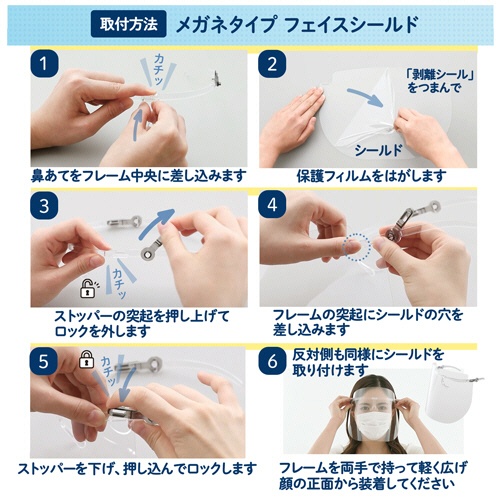 取付方法　メガネタイプ フェイスシールド

1
カチッ
鼻あてをフレーム中央に差し込みます

2
「剥離シール」をつまんで
シールド
保護フィルムをはがします

3
カチッ
ストッパーの突起を押し上げてロックを外します

4
フレームの突起にシールドの穴を差し込みます

5
カチッ
ストッパーを下げ、押し込んでロックします

6
反対側も同様にシールドを取り付けます
フレームを両手で持って軽く広げ顔の正面から装着してください