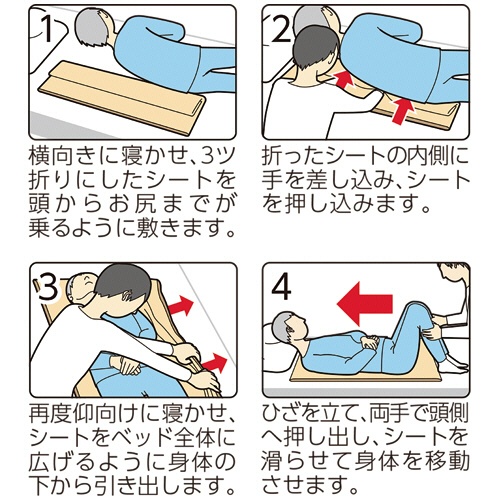 1

横向きに寝かせ、3ツ折りにしたシートを頭からお尻までが乗るように敷きます。

2

折ったシートの内側に手を差し込み、シートを押し込みます。

3

再度仰向けに寝かせ、シートをベッド全体に広げるように身体の下から引き出します。

4

ひざを立て、両手で頭側へ押し出し、シートを滑らせて身体を移動させます。