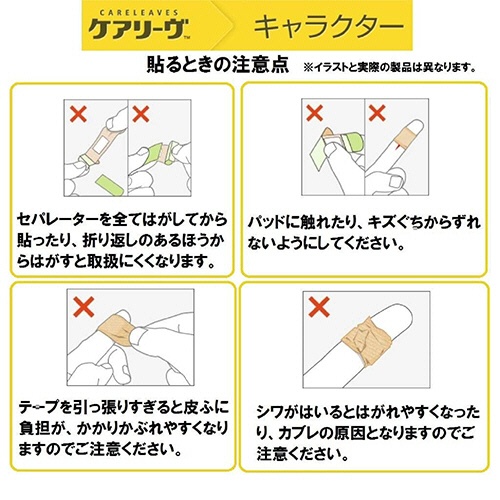 CARELEAVES
ケアリーヴ™

キャラクター

貼るときの注意点 ※イラストと実際の製品は異なります。

セパレーターを全てはがしてから貼ったり、折り返しのあるほうからはがすと取扱にくくなります。

パッドに触れたり、キズぐちからずれないようにしてください。

テープを引っ張りすぎると皮ふに負担が、かかりかぶれやすくなりますのでご注意ください。

シワがはいるとはがれやすくなったり、カブレの原因となりますのでご注意ください。